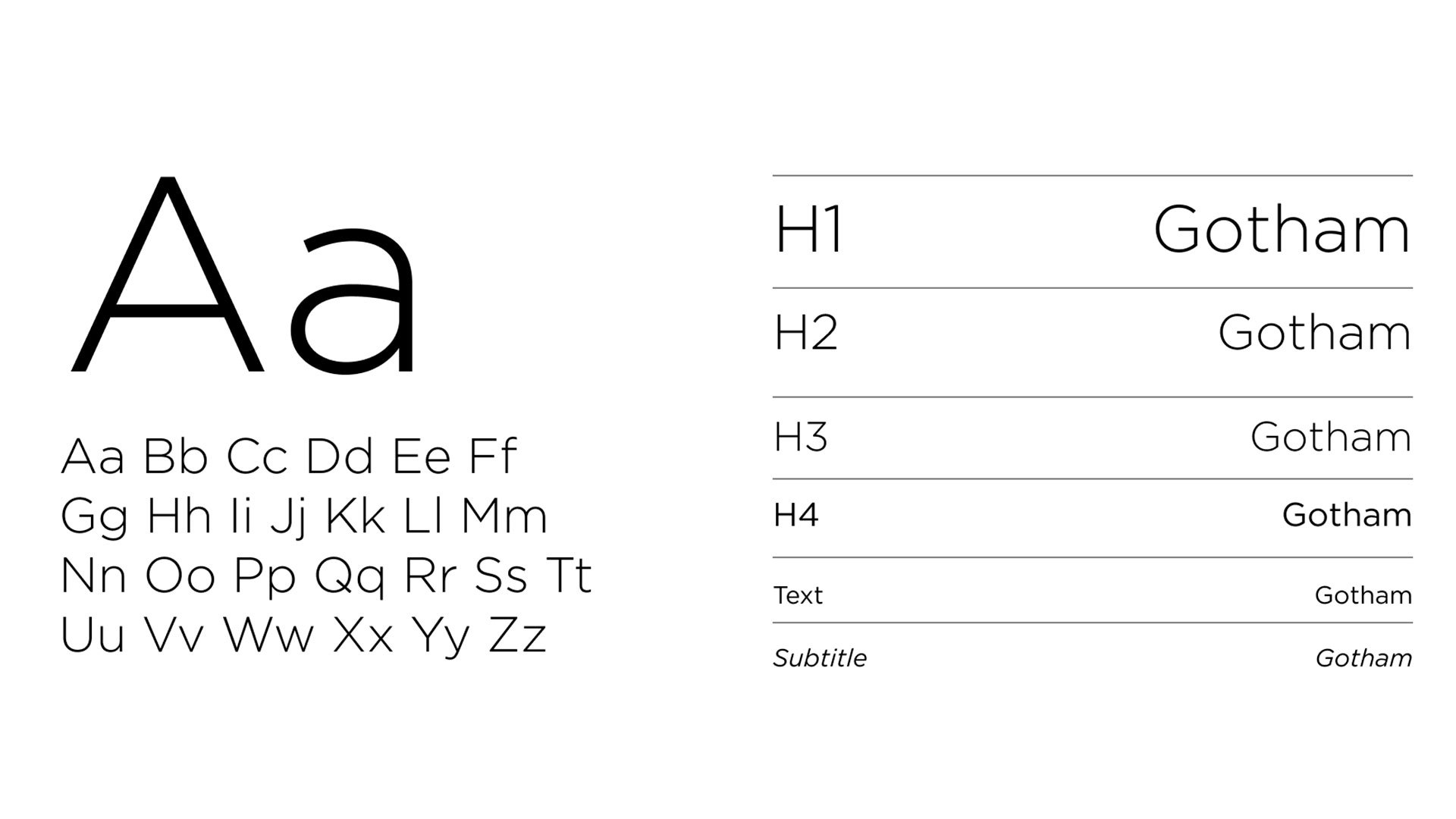 Aa

Aa Bb Cc Dd Ee Ff
Gg Hh Ii Jj Kk Ll Mm
Nn Oo Pp Qq Rr Ss Tt
Uu Vv Ww Xx Yy Zz

H1 Gotham

H2 Gotham

H3 Gotham

H4 Gotham

Text Gotham

Subtitle Gotham